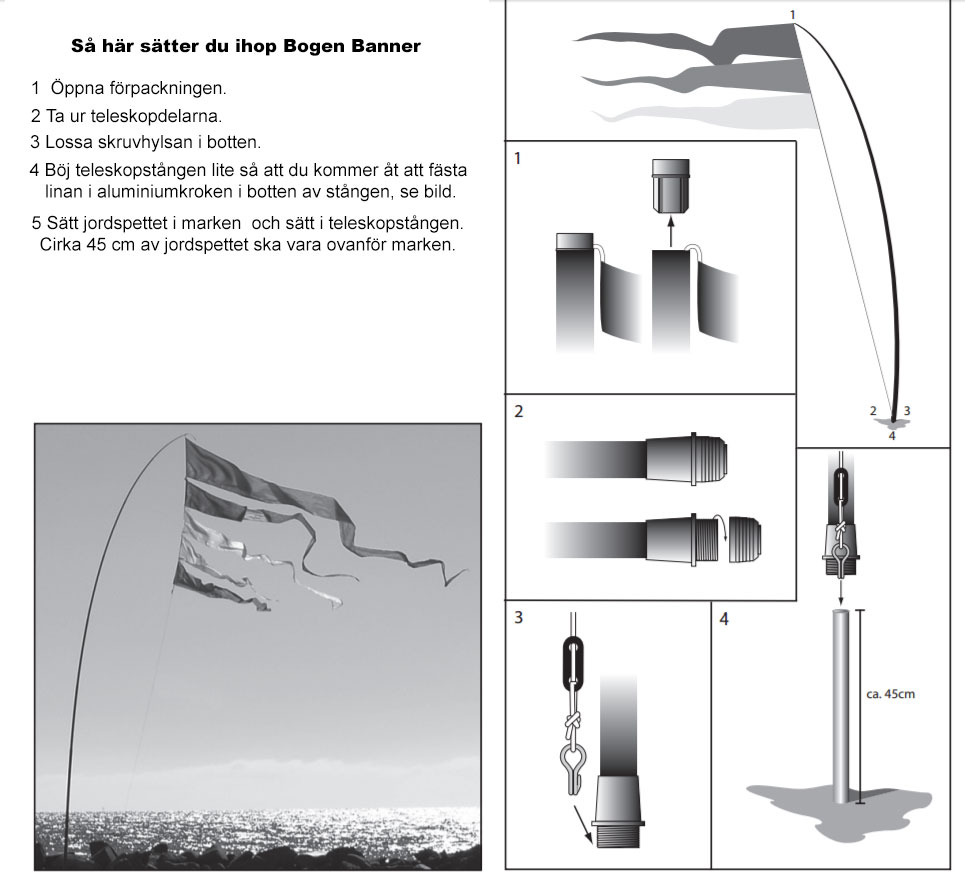 Så här sätter du ihop Bogen Banner

1 Öppna förpackningen.

2 Ta ur teleskopdelarna.

3 Lossa skruvhylsan i botten.

4 Böj teleskopstången lite så att du kommer åt att fästa linan i aluminiumkroken i botten av stången, se bild.

5 Sätt jordspettet i marken och sätt i teleskopstången. Cirka 45 cm av jordspettet ska vara ovanför marken.

1

2 3

4

1

2

3

4

ca. 45cm